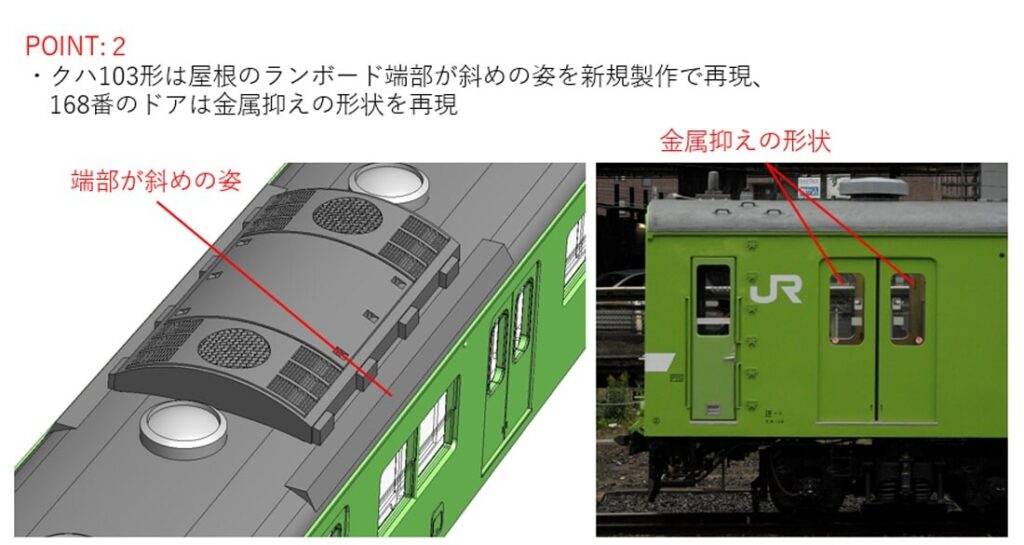 POINT: 2
・クハ103形は屋根のランボード端部が斜めの姿を新規製作で再現、168番のドアは金属抑えの形状を再現

端部が斜めの姿

金属抑えの形状

JR