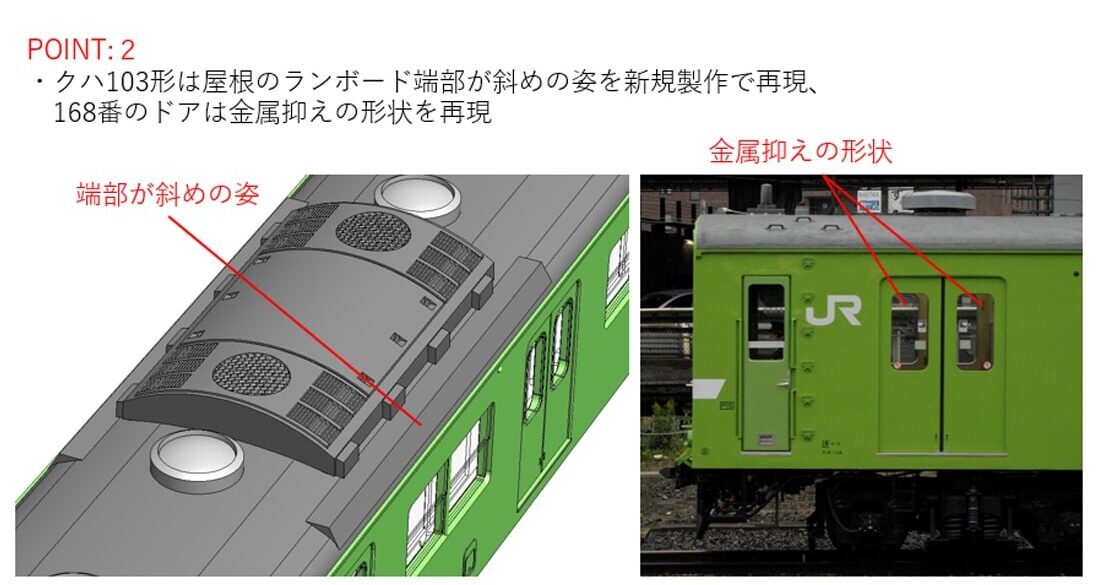 POINT: 2
・クハ103形は屋根のランボード端部が斜めの姿を新規製作で再現、168番のドアは金属抑えの形状を再現

端部が斜めの姿

金属抑えの形状

JR